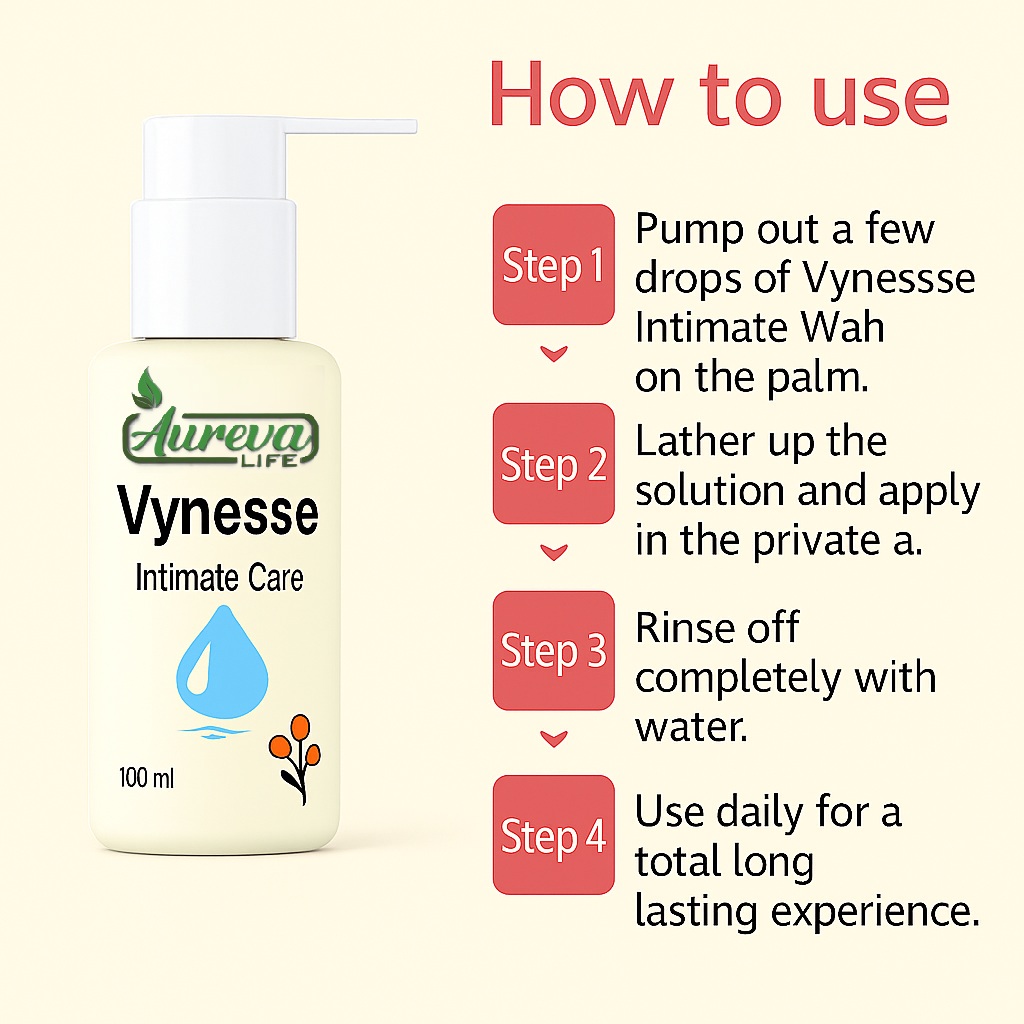 Aureva LIFE
Vynesse
Intimate Care
100 ml

How to use

Step 1
Pump out a few drops of Vynessse Intimate Wah on the palm.

Step 2
Lather up the solution and apply in the private a.

Step 3
Rinse off completely with water.

Step 4
Use daily for a total long lasting experience.